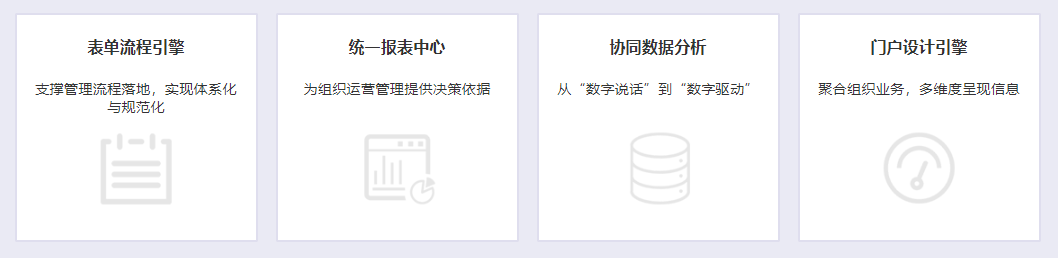 表单流程引擎

支撑管理流程落地，实现体系化与规范化

统一报表中心

为组织运营管理提供决策依据

协同数据分析

从“数字说话”到“数字驱动”

门户设计引擎

聚合组织业务，多维度呈现信息